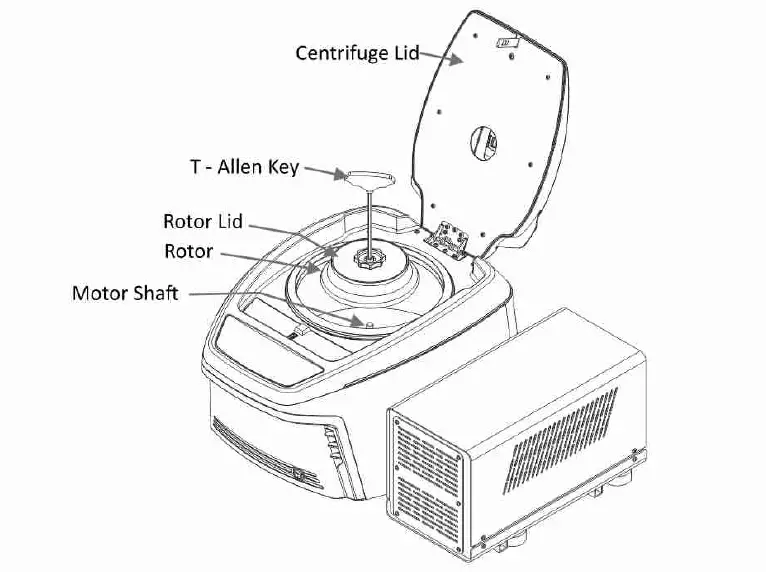 Centrifuge Lid

T - Allen Key

Rotor Lid

Rotor

Motor Shaft