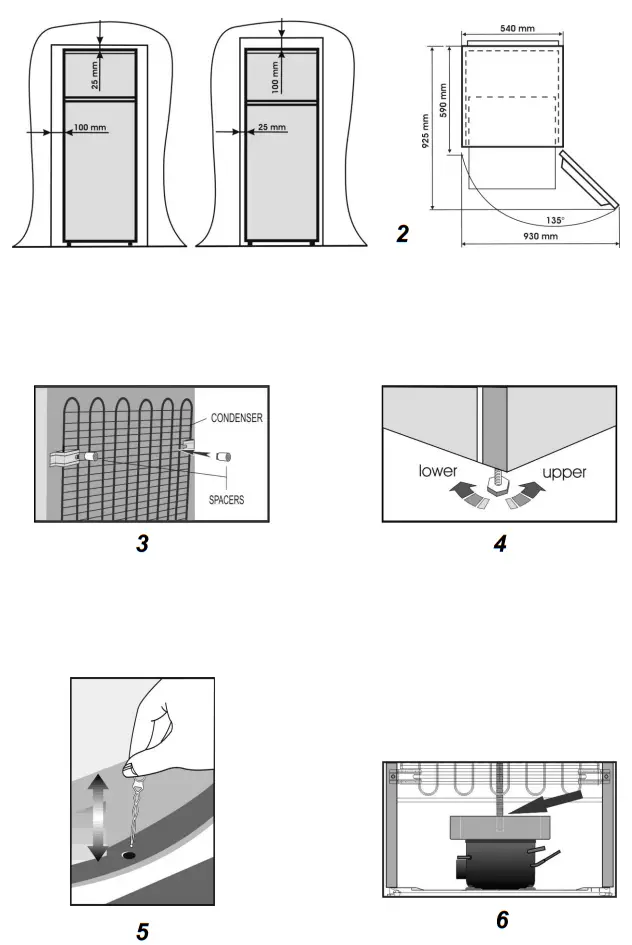 25 mm
100 mm

100 mm
25 mm

540 mm
590 mm
925 mm
135°
930 mm
2

CONDENSER
SPACERS
3

lower
upper
4

5

6