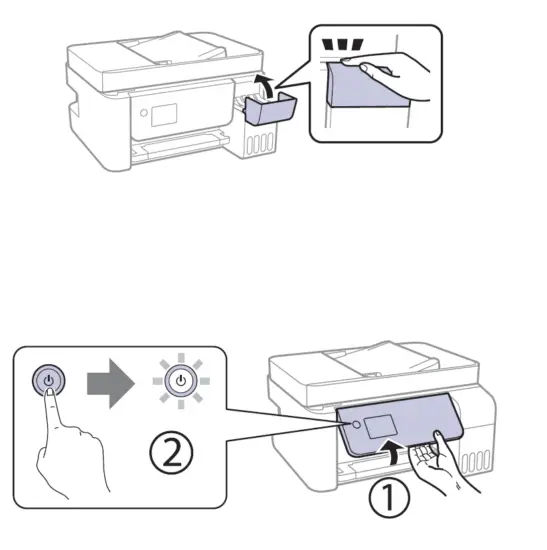 2

1