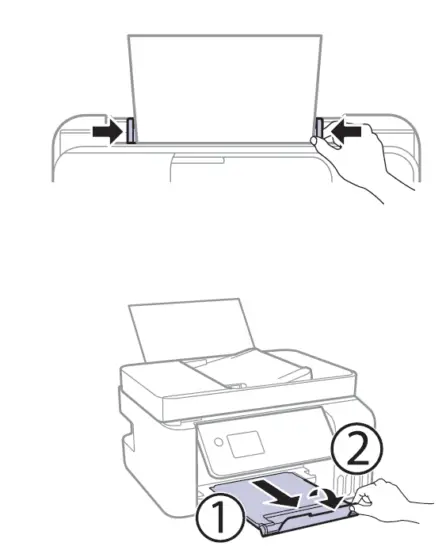 2

1