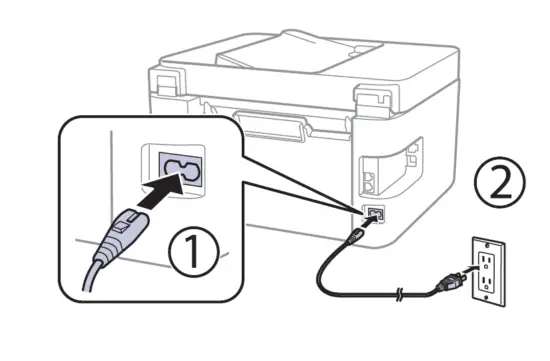 ①

②