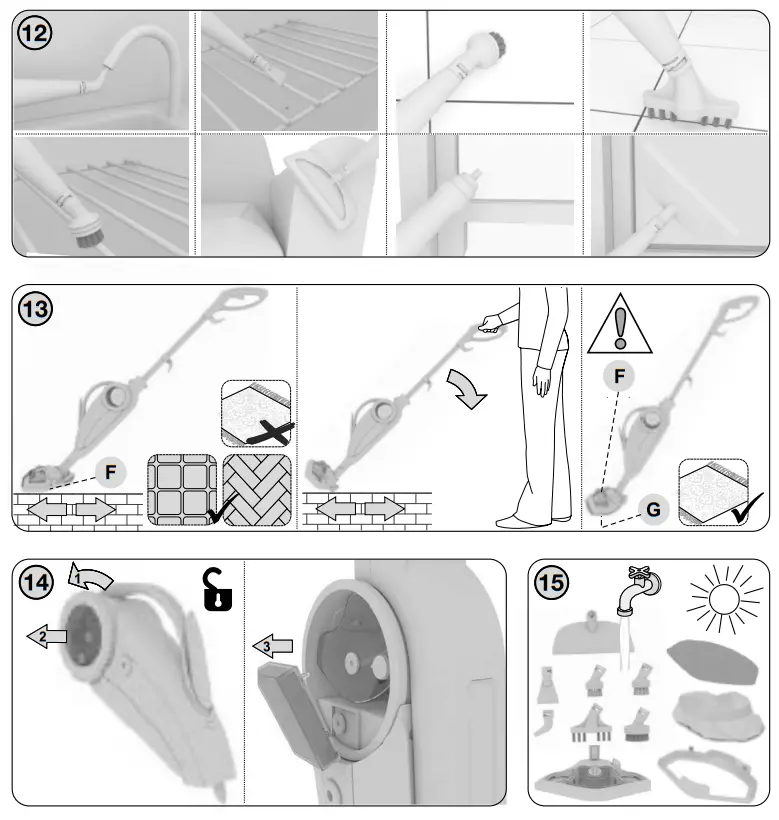 12

13

F

F

G

14

1

2

3

15