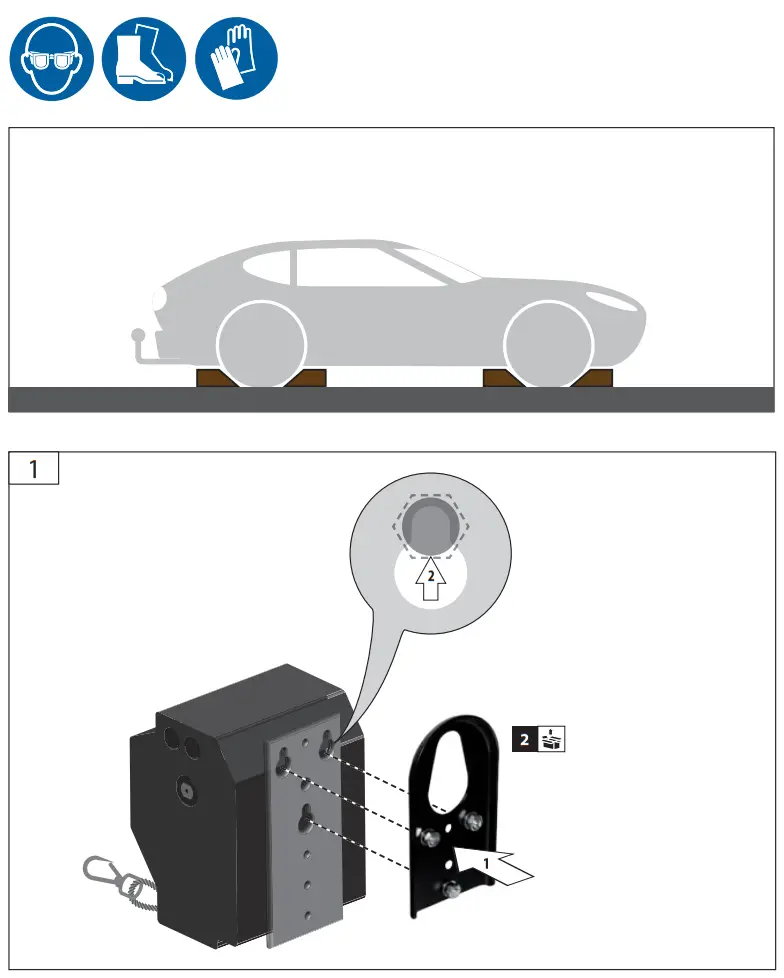 1

2

2

1