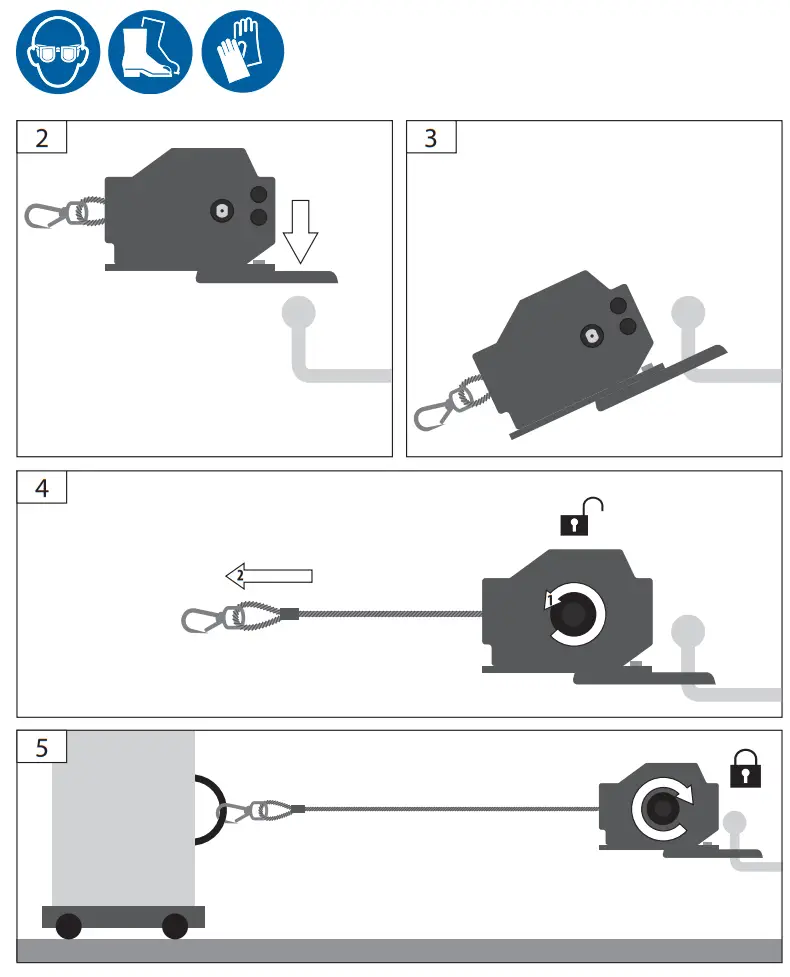 2

3

4

2

1

5