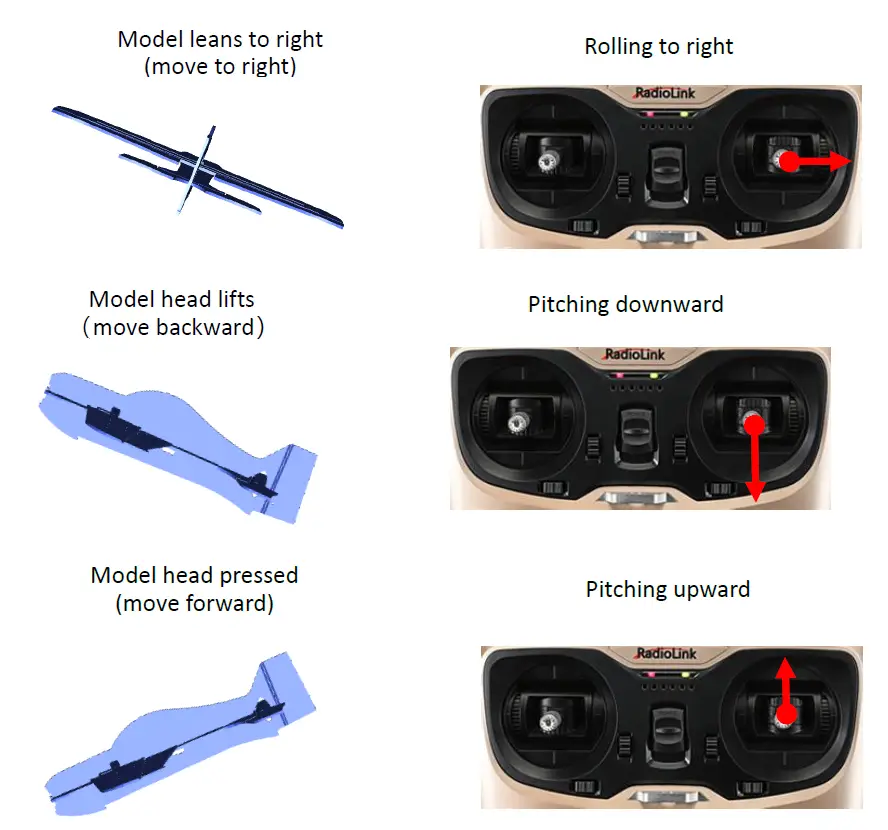 Model leans to right
(move to right)

Rolling to right

RadioLink

Model head lifts
(move backward)

Pitching downward

RadioLink

Model head pressed
(move forward)

Pitching upward

RadioLink