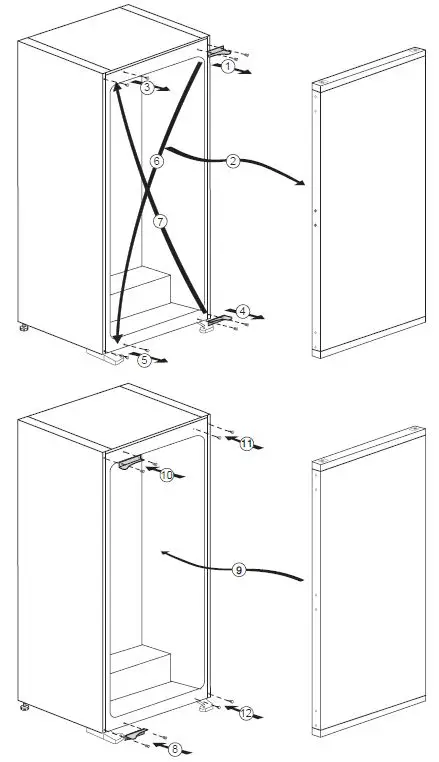 1
3
6
2
7
4
5
11
10
9
12
8