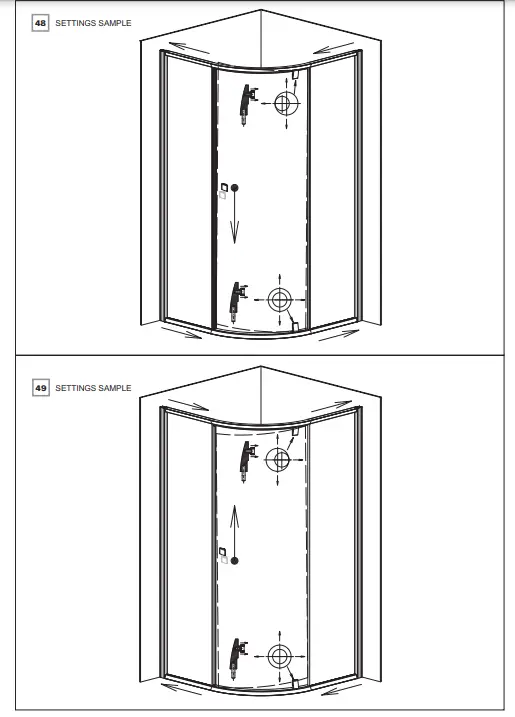 48 SETTINGS SAMPLE

49 SETTINGS SAMPLE