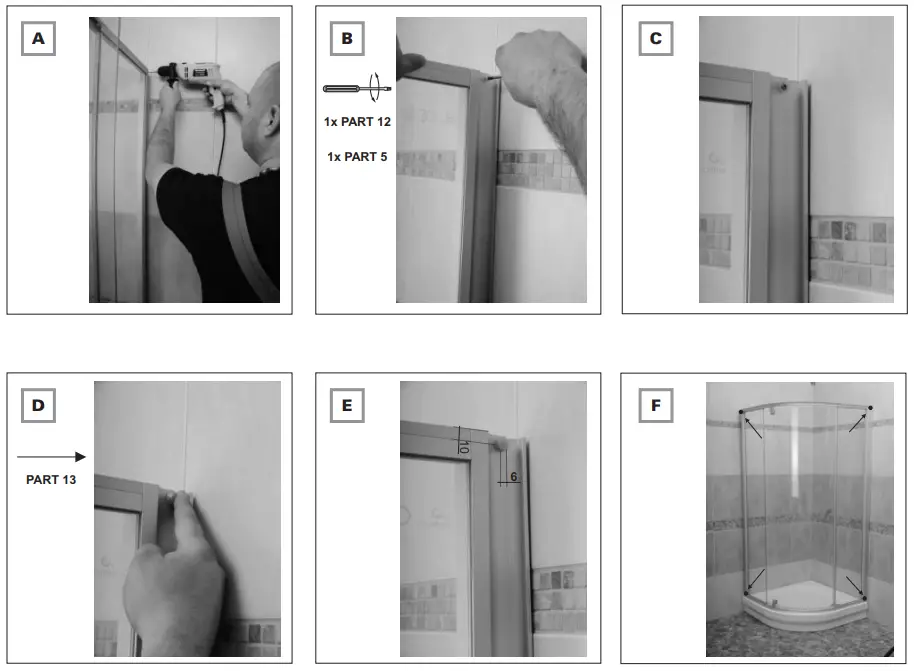 A

B

1x PART 12

1x PART 5

C

D

PART 13

E

10

6

F