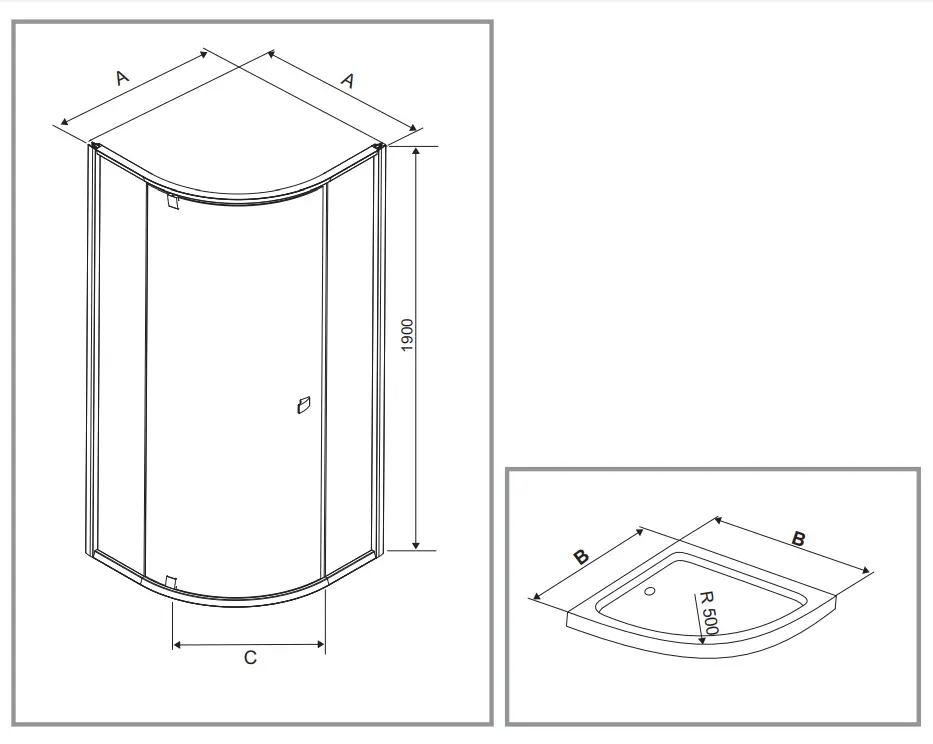 A
A
1900
C

B
B
R 500