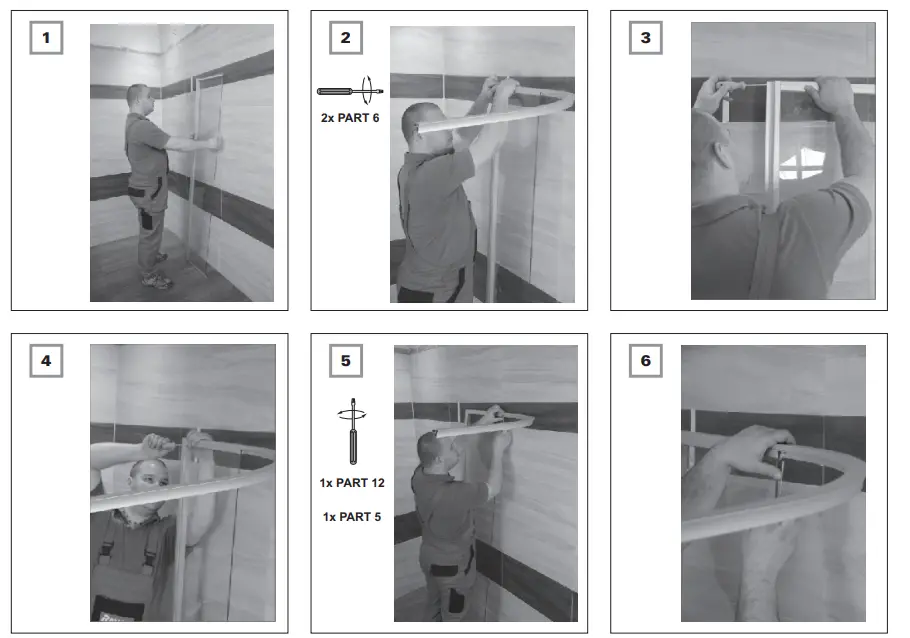 1

2

2x PART 6

3

4

5

1x PART 12

1x PART 5

6