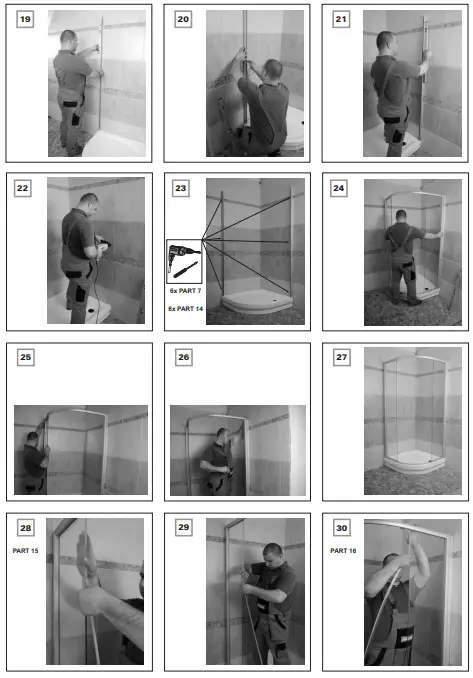 19

20

21

22

23

6x PART 7

6x PART 14

24

25

26

27

28

PART 15

29

30

PART 16