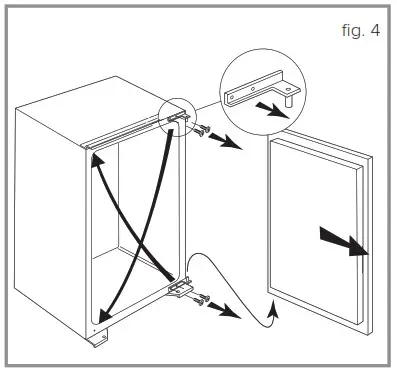 fig. 4