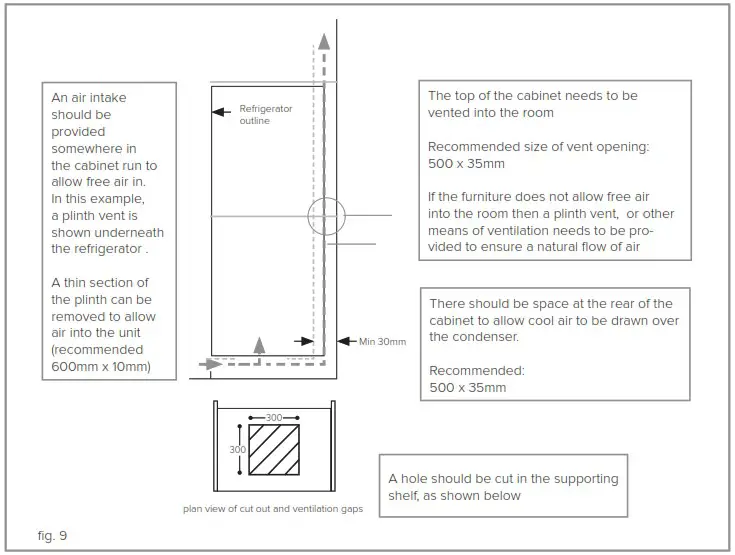 An air intake should be provided somewhere in the cabinet run to allow free air in. In this example, a plinth vent is shown underneath the refrigerator .

A thin section of the plinth can be removed to allow air into the unit (recommended 600mm x 10mm)

Refrigerator outline

Min 30mm

300

300

plan view of cut out and ventilation gaps

The top of the cabinet needs to be vented into the room

Recommended size of vent opening: 500 x 35mm

If the furniture does not allow free air into the room then a plinth vent, or other means of ventilation needs to be provided to ensure a natural flow of air

There should be space at the rear of the cabinet to allow cool air to be drawn over the condenser.

Recommended: 500 x 35mm

A hole should be cut in the supporting shelf, as shown below

fig. 9