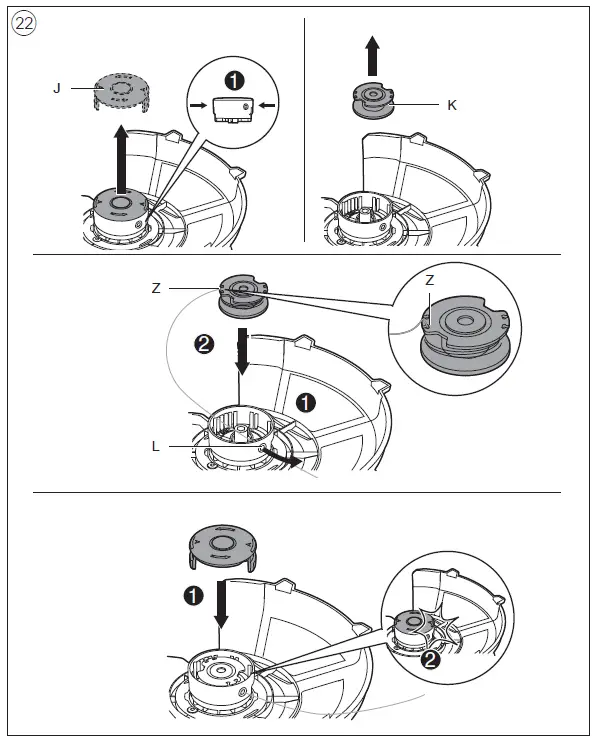 22

J

1

K

Z

Z

2

1

L

1

2