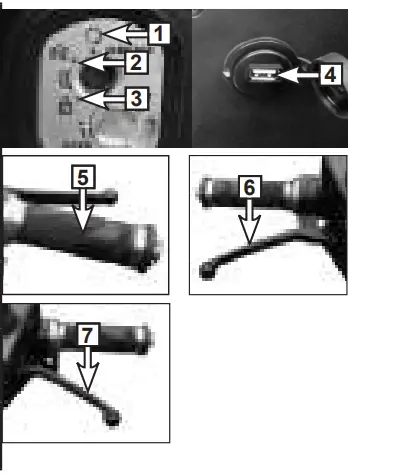 1
2
3
4
5
6
7