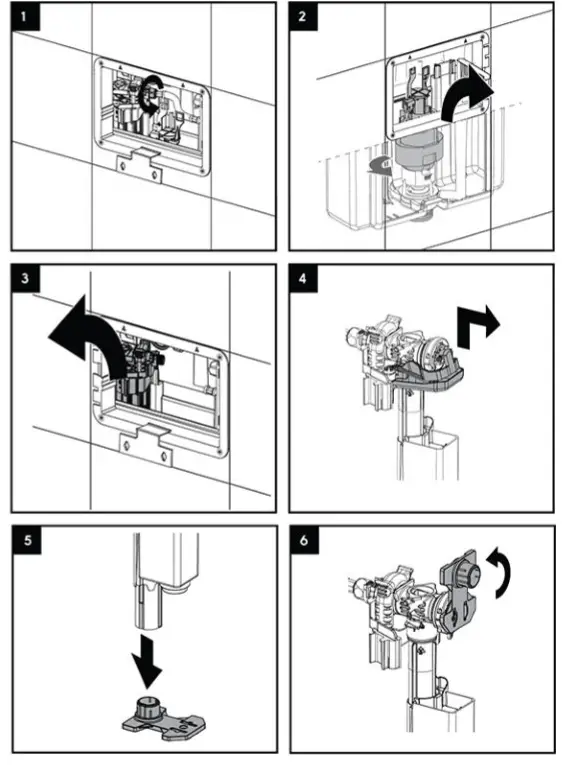 1

2

3

4

5

6