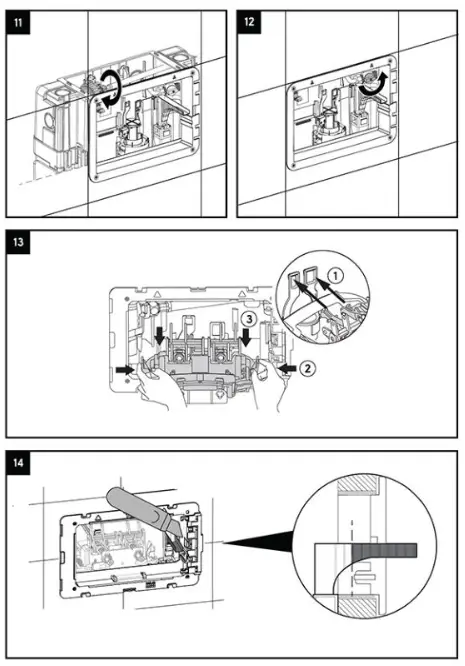 11

12

13

1

3

2

14