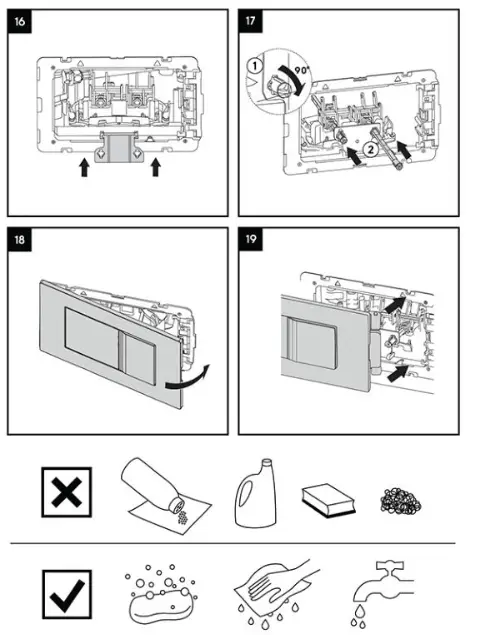 16

17

1

90°

2

18

19