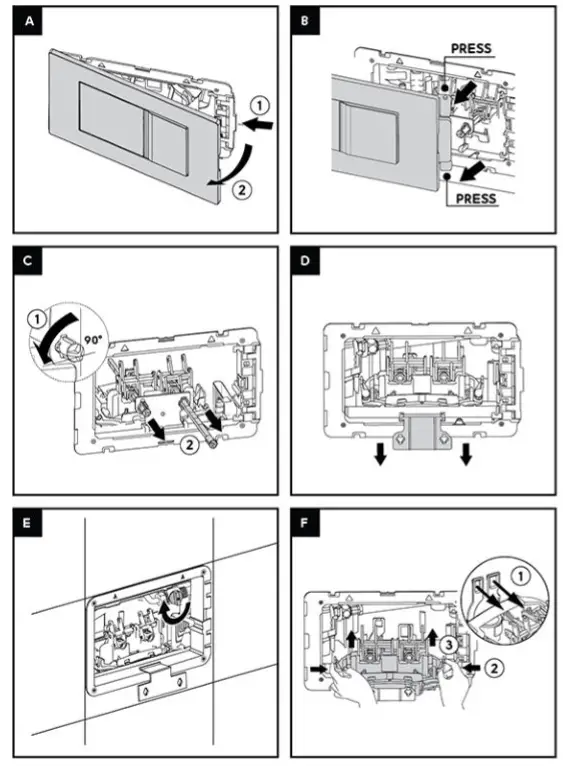 A

1

2

B

PRESS

PRESS

C

1

90°

2

D

E

F

1

3

2