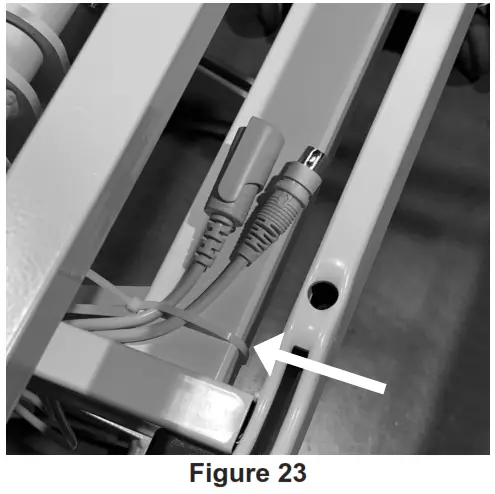 Figure 23