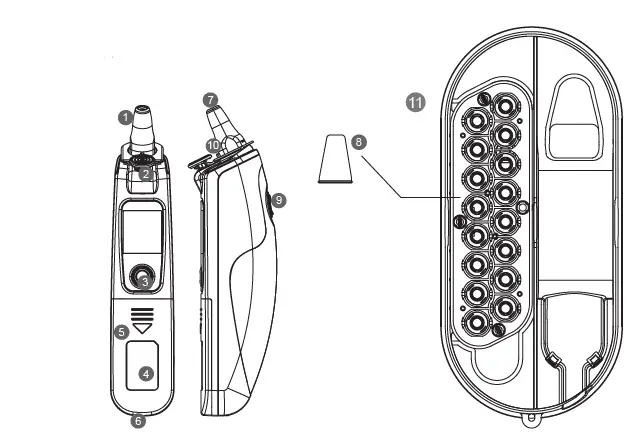 1
2
3
5
4
6
7
10
9
8
11