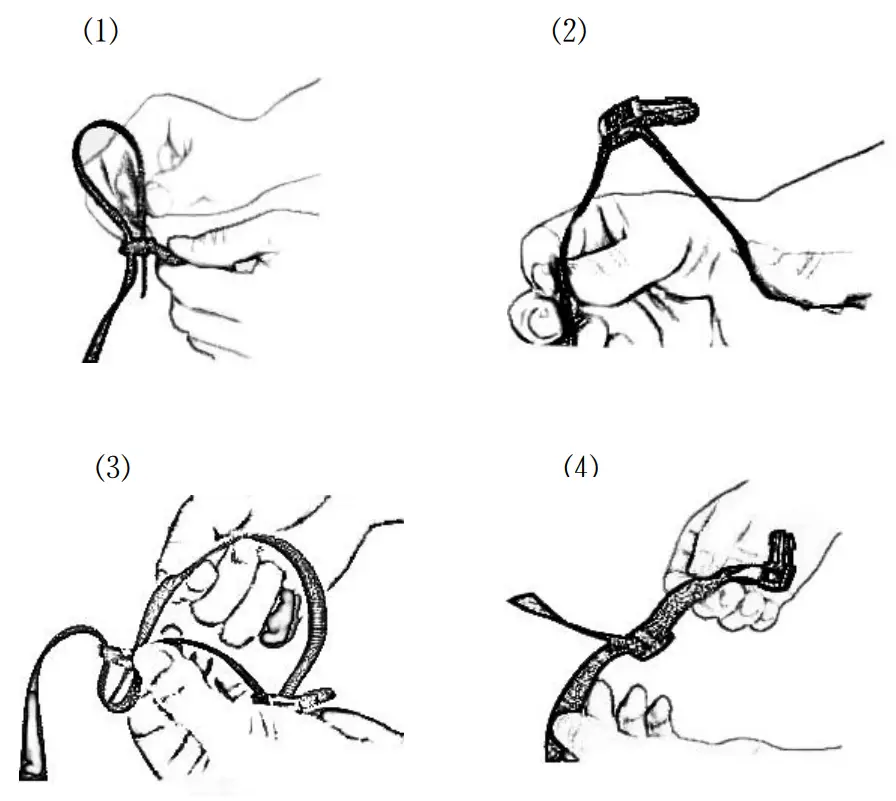 (1)

(2)

(3)

(4)