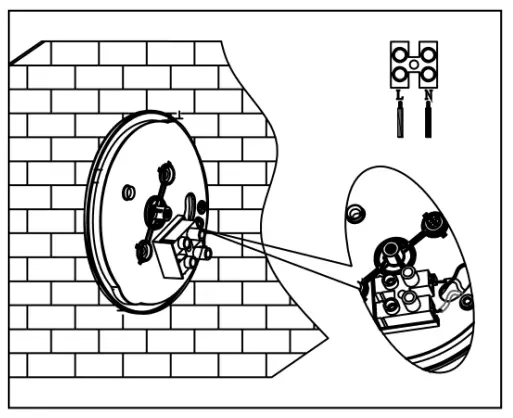 L N