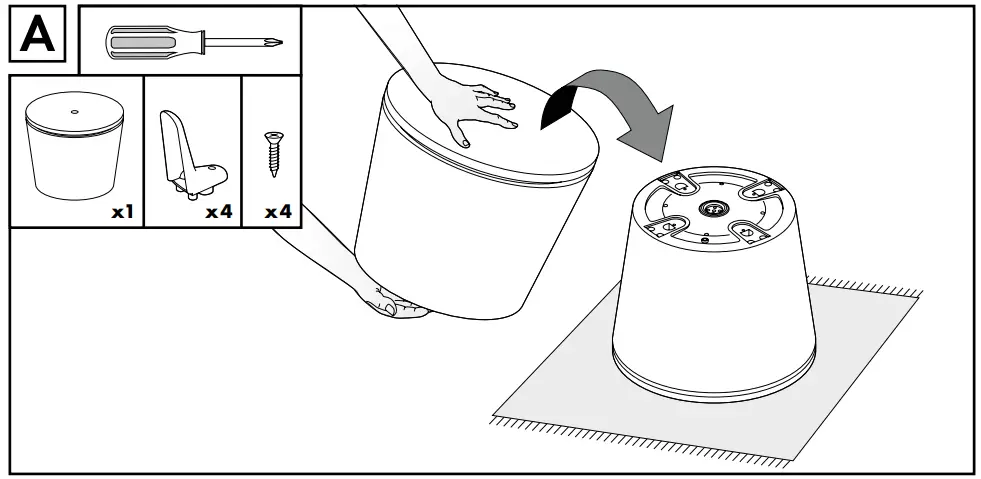 A

x1

x4

x4