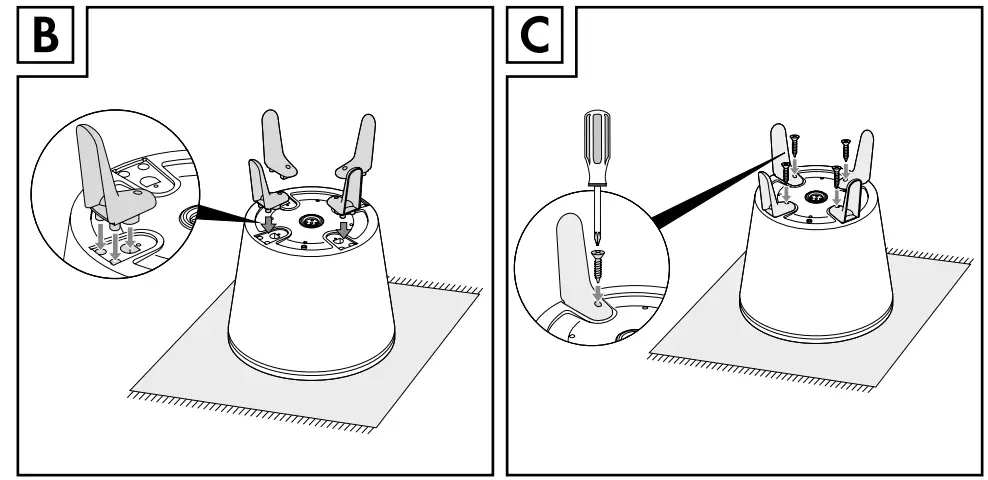 B

C