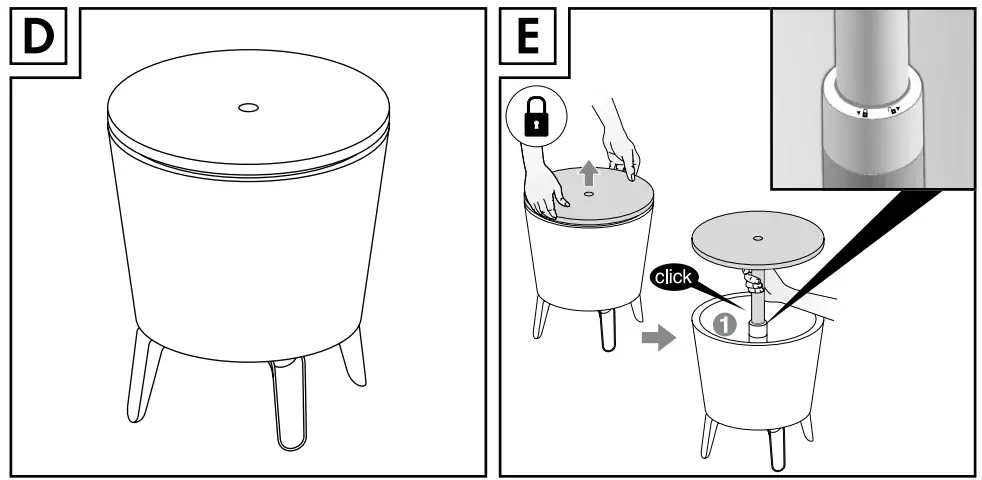 D

E

click

1