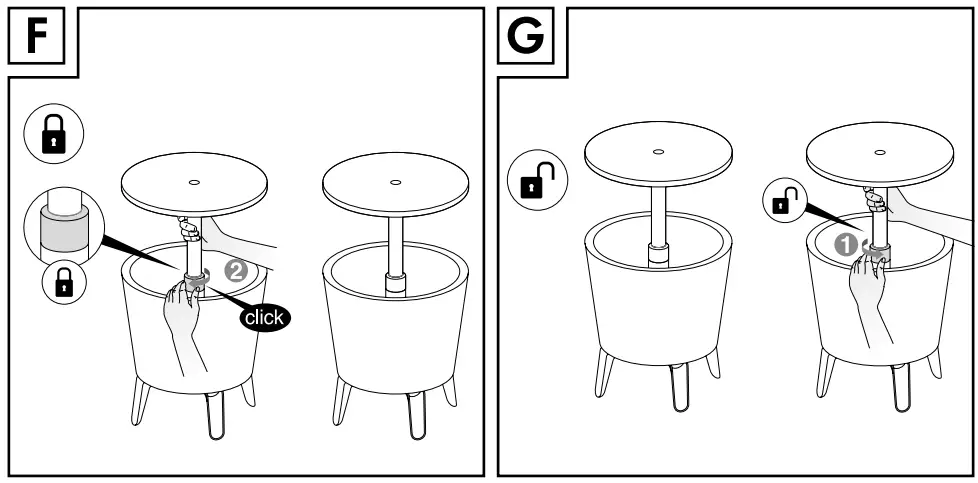 F

2

click

G

1