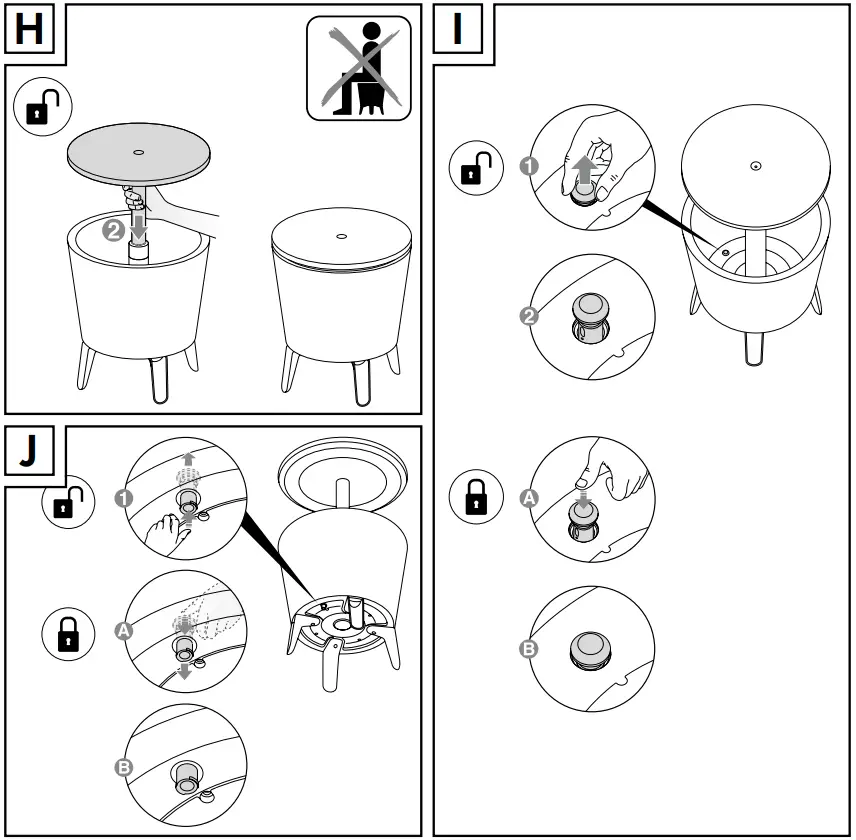 H

2

I

1

2

A

B

J

1

A

B