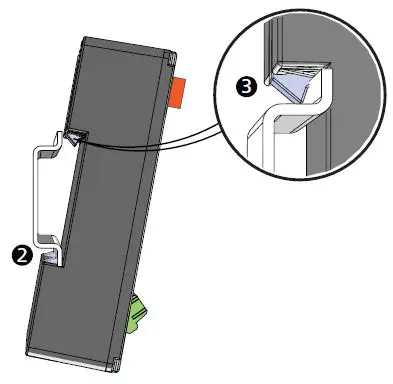 3

2