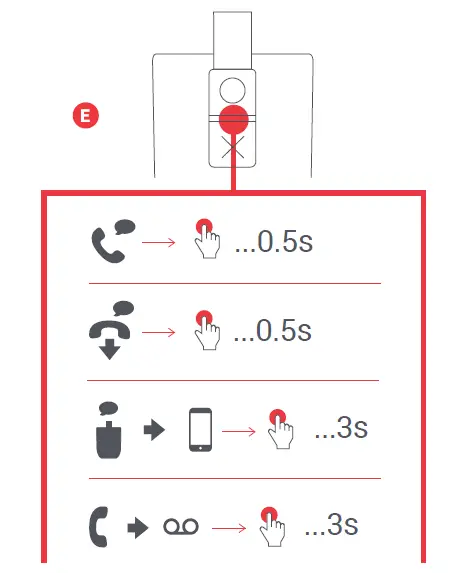 E

...0.5s

...0.5s

...3s

...3s