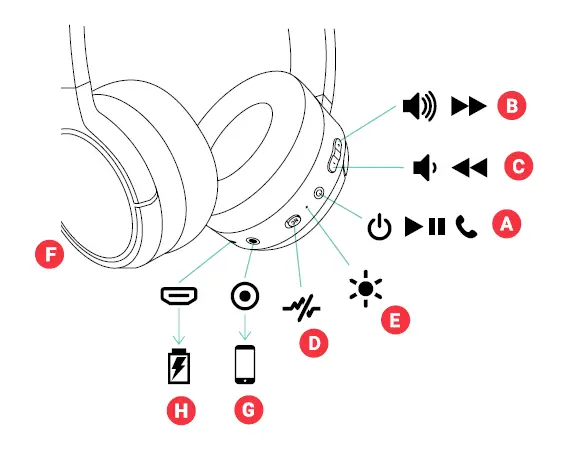 B
C
A
F
E
D
H
G