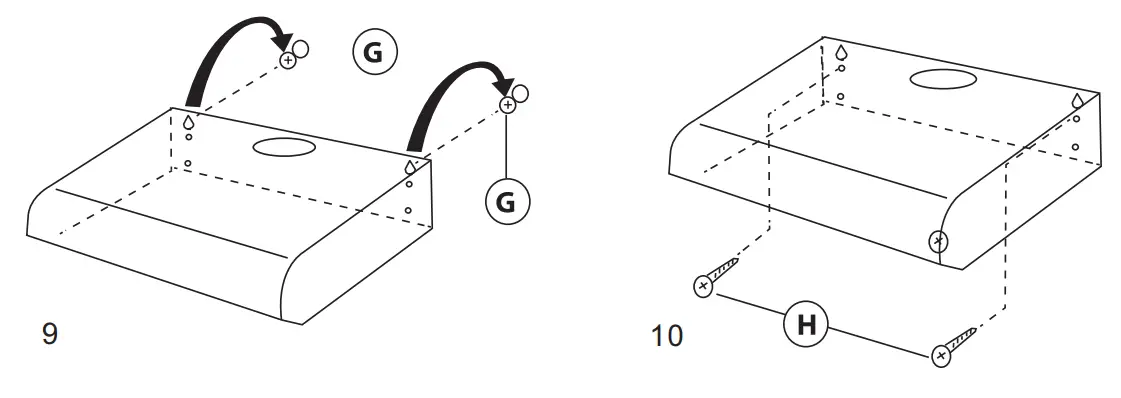 G

G

9

H

10