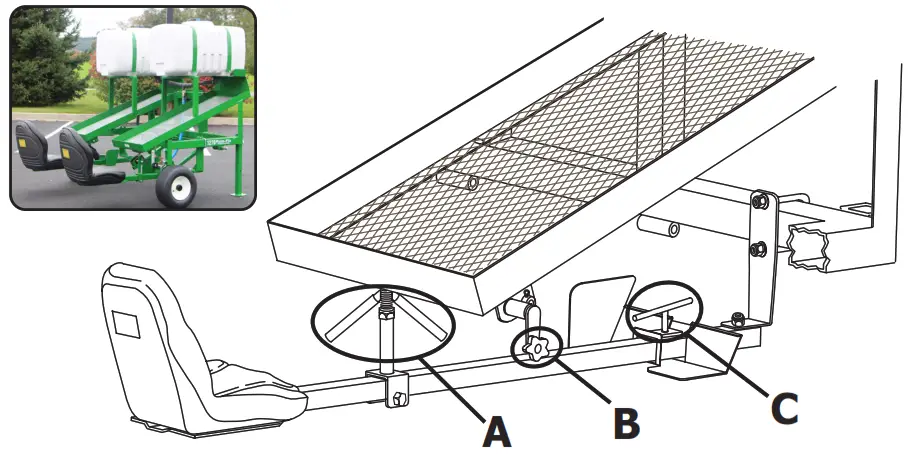 A
B
C