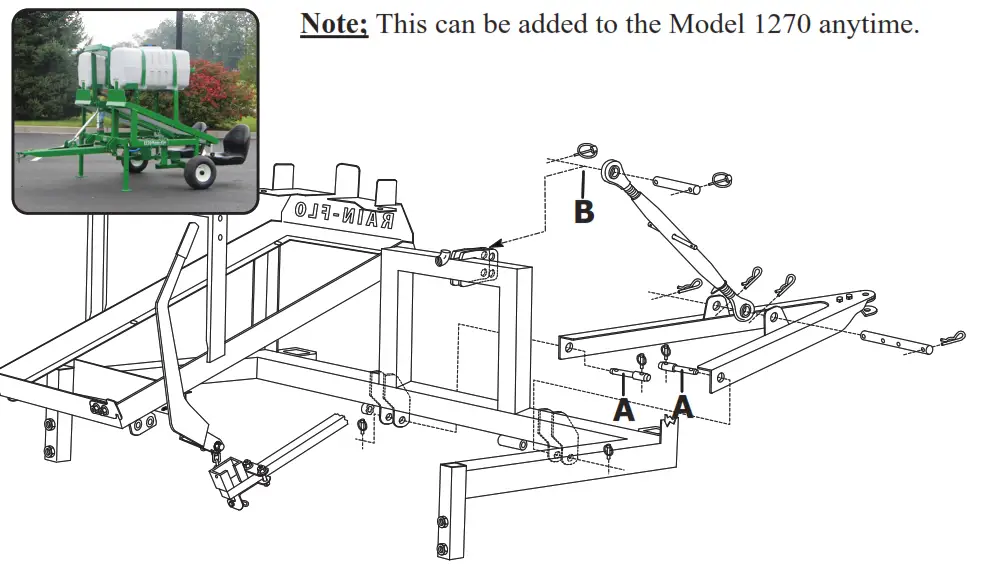 Note: This can be added to the Model 1270 anytime.

RAIN-FLO

B

A

A