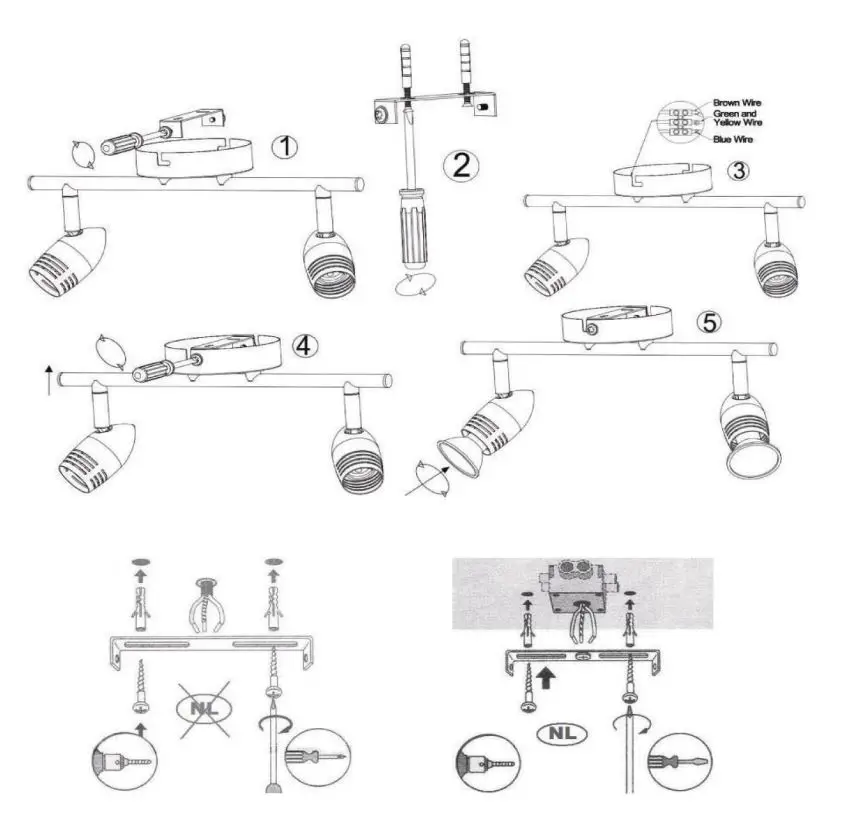 1

2

Brown Wire
Green and Yellow Wire
Blue Wire

3

4

5

NL

NL