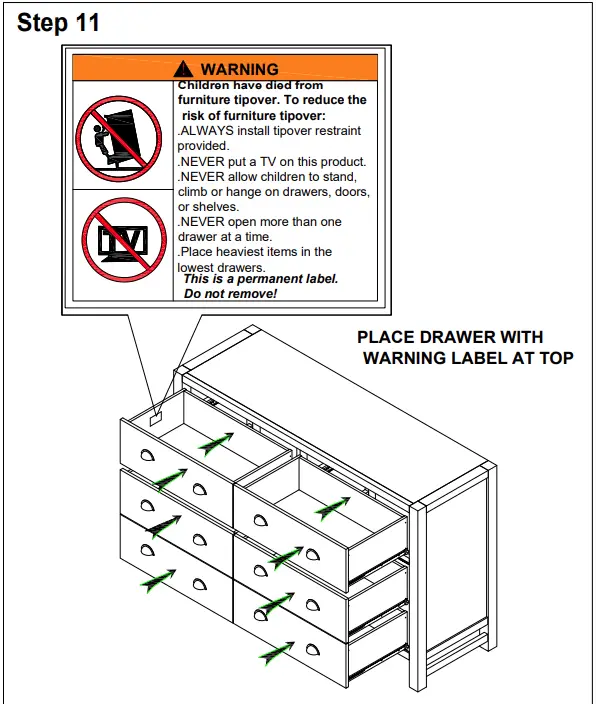 Step 11

WARNING

Children have died from furniture tipover. To reduce the risk of furniture tipover:
.ALWAYS install tipover restraint provided.
.NEVER put a TV on this product.
.NEVER allow children to stand, climb or hange on drawers, doors, or shelves.
.NEVER open more than one drawer at a time.
.Place heaviest items in the lowest drawers.
This is a permanent label. Do not remove!

TV

PLACE DRAWER WITH WARNING LABEL AT TOP