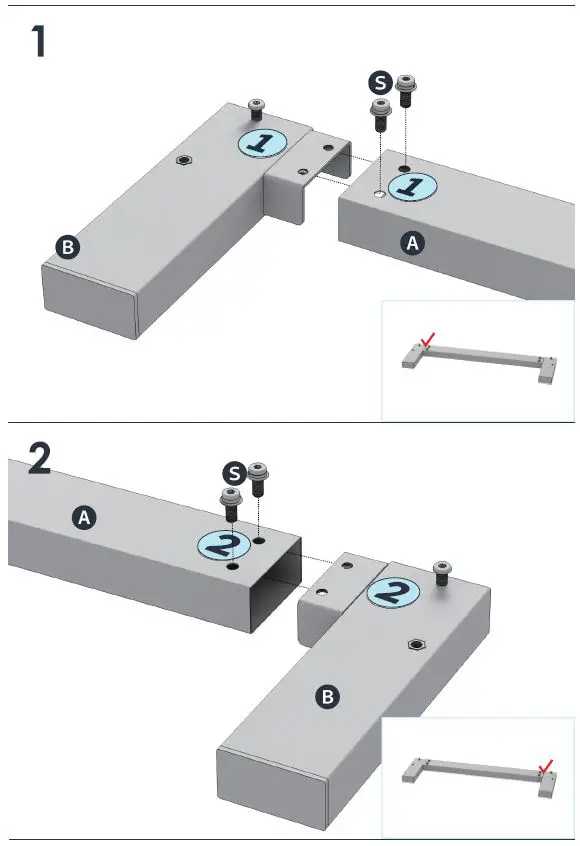 1

S

1

1

B

A

2

S

A

2

2

B