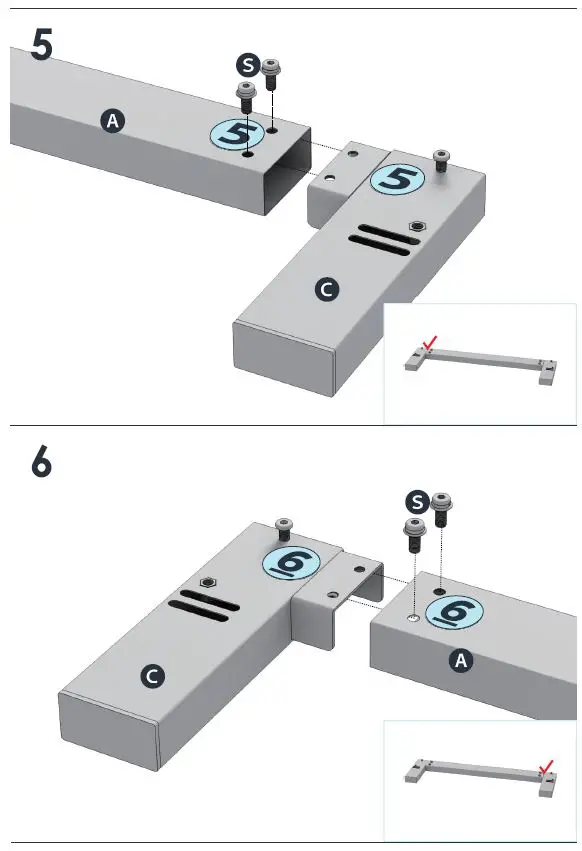 5

S

A

5

5

C

6

S

6

6

C

A