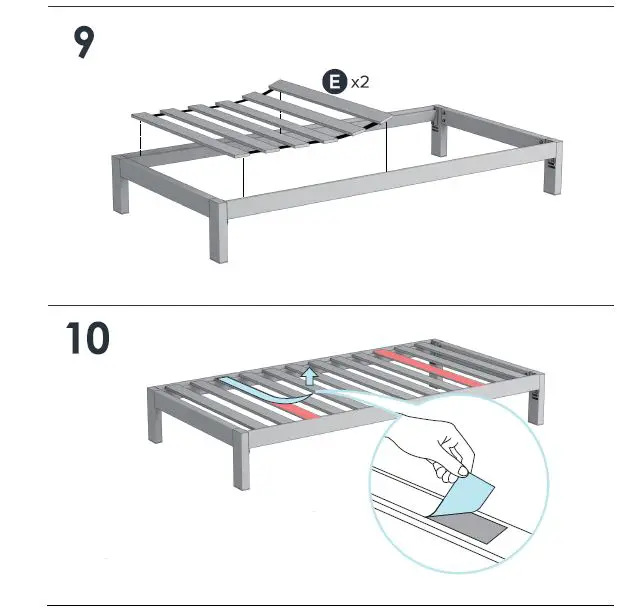 9

E x2

10