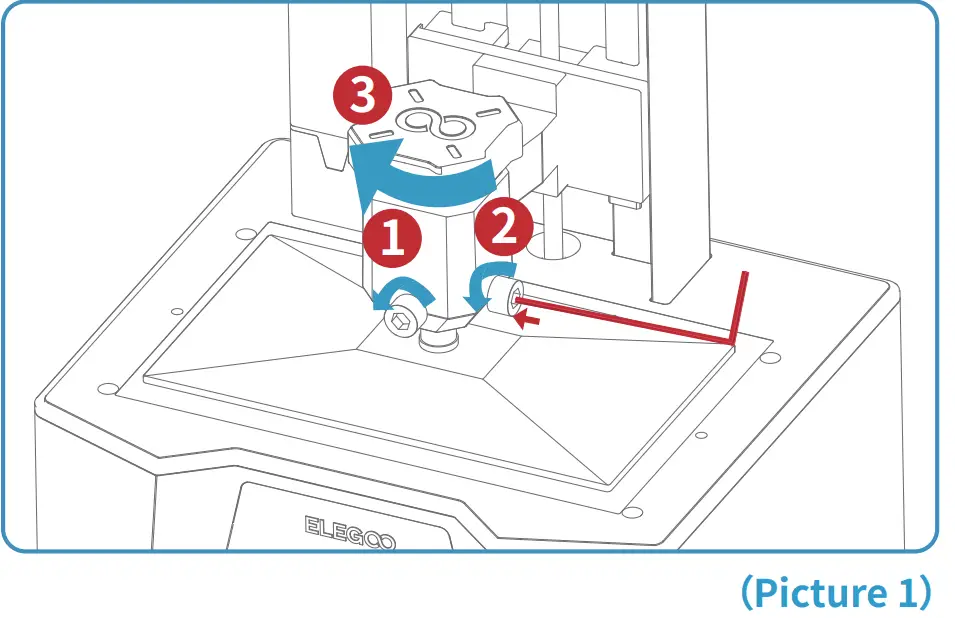 3

1

2

ELEGOO

(Picture 1)