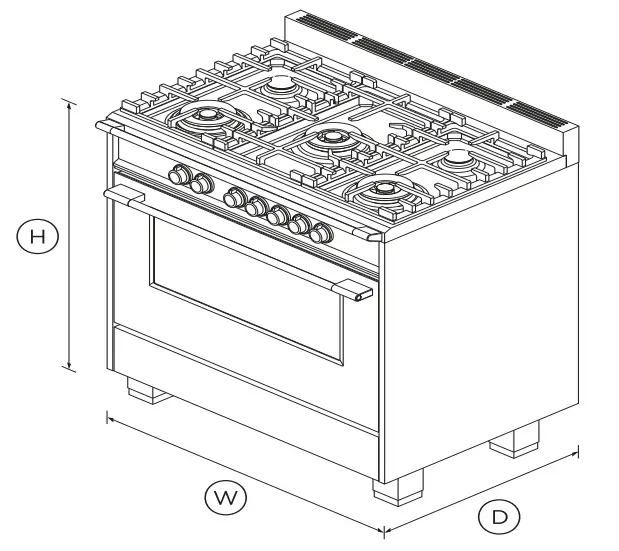 H

W

D