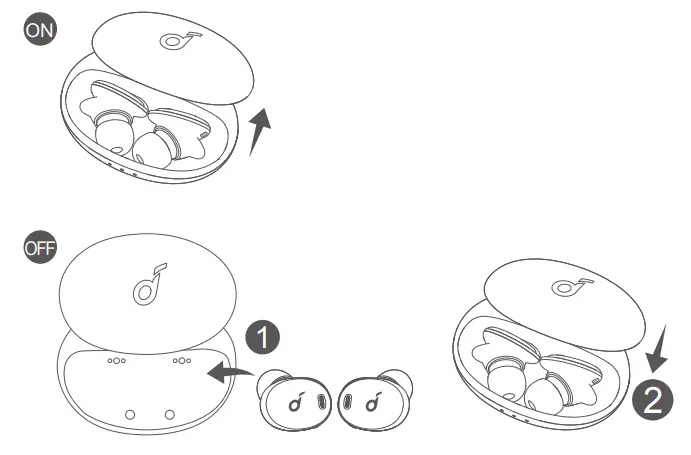 ON

OFF

1

2