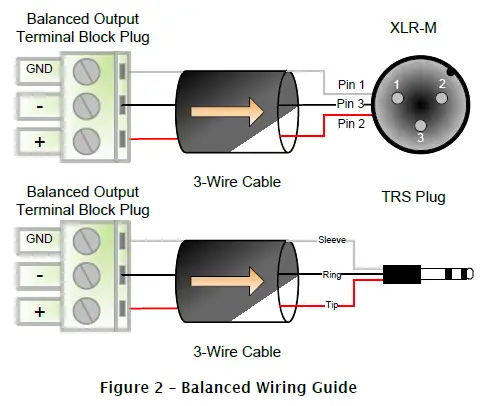 Balanced Output
Terminal Block Plug

XLR-M

GND
-
+

Pin 1
Pin 3
Pin 2

1
2
3

3-Wire Cable

Balanced Output
Terminal Block Plug

TRS Plug

GND
-
+

Sleeve
Ring
Tip

3-Wire Cable

Figure 2 – Balanced Wiring Guide