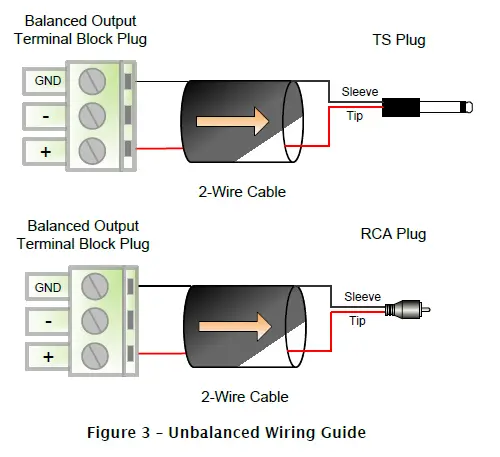 Balanced Output
Terminal Block Plug

TS Plug

GND
-
+

Sleeve
Tip

2-Wire Cable

Balanced Output
Terminal Block Plug

RCA Plug

GND
-
+

Sleeve
Tip

2-Wire Cable

Figure 3 – Unbalanced Wiring Guide