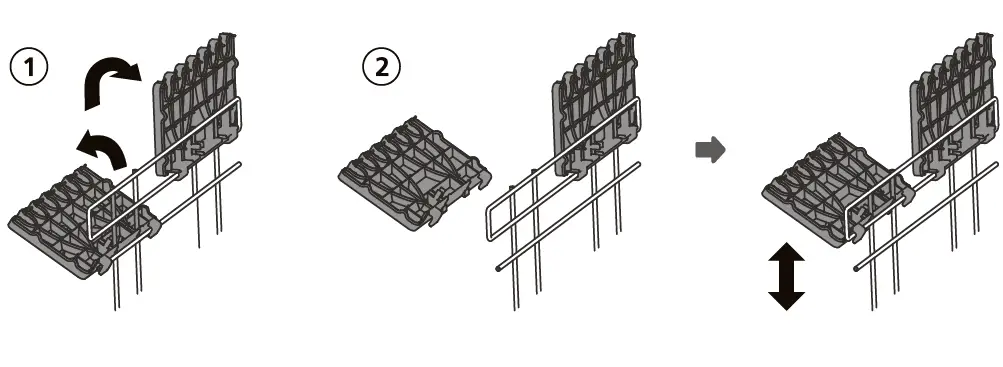 1

2