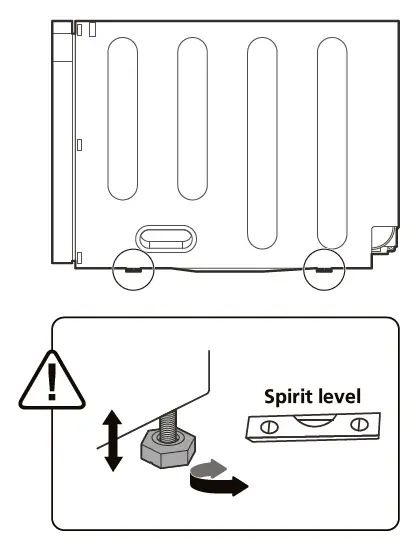 Spirit level